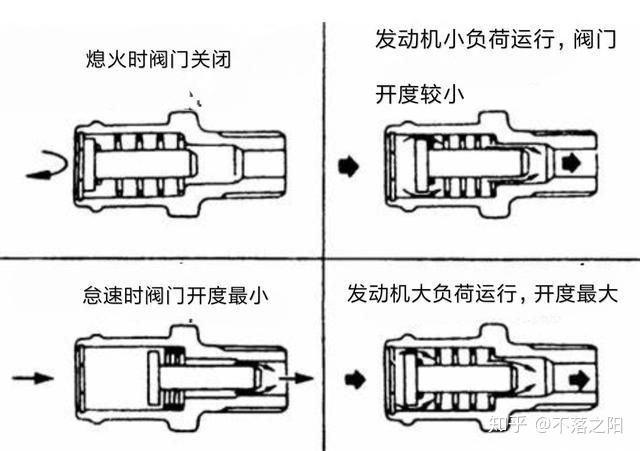 熄火时阀门关闭

发动机小负荷运行，阀门开度较小

怠速时阀门开度最小

发动机大负荷运行，开度最大

知乎 @不落之阳