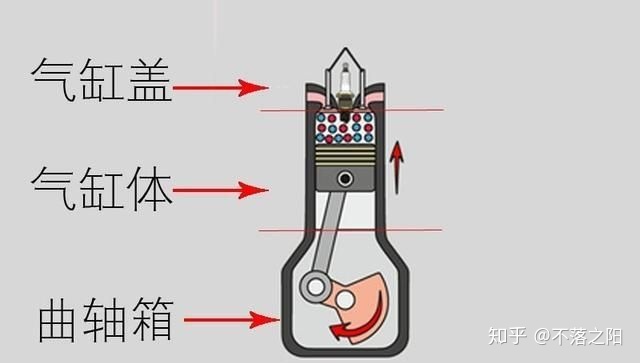 气缸盖

气缸体

曲轴箱

知乎 @不落之阳