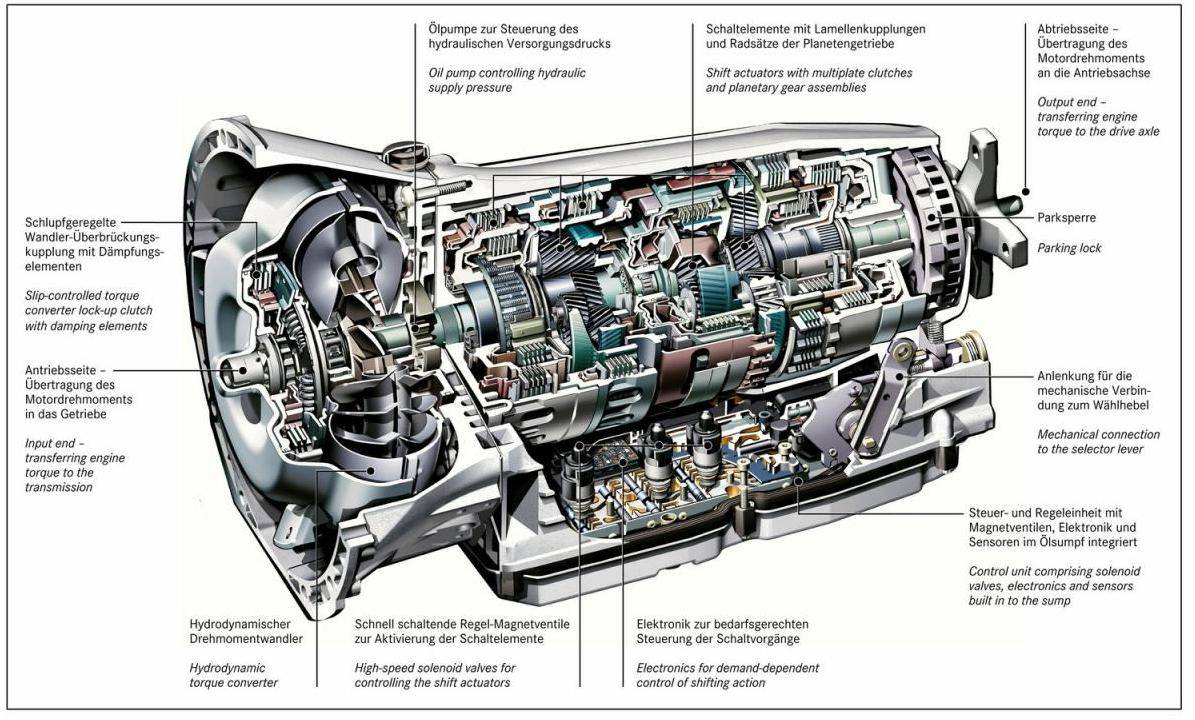 Ölpumpe zur Steuerung des hydraulischen Versorgungsdrucks

Oil pump controlling hydraulic supply pressure

Schaltelemente mit Lamellenkupplungen und Radsätze der Planetengetriebe

Shift actuators with multiplate clutches and planetary gear assemblies

Abtriebsseite – Übertragung des Motordrehmoments an die Antriebsachse

Output end – transferring engine torque to the drive axle

Schlupfgeregelte Wandler-Überbrückungskupplung mit Dämpfungselementen

Slip-controlled torque converter lock-up clutch with damping elements

Parksperre

Parking lock

Antriebsseite – Übertragung des Motordrehmoments in das Getriebe

Input end – transferring engine torque to the transmission

Anlenkung für die mechanische Verbindung zum Wählhebel

Mechanical connection to the selector lever

Steuer- und Regeleinheit mit Magnetventilen, Elektronik und Sensoren im Ölsumpf integriert

Control unit comprising solenoid valves, electronics and sensors built in to the sump

Hydrodynamischer Drehmomentwandler

Hydrodynamic torque converter

Schnell schaltende Regel-Magnetventile zur Aktivierung der Schaltelemente

High-speed solenoid valves for controlling the shift actuators

Elektronik zur bedarfsgerechten Steuerung der Schaltvorgänge

Electronics for demand-dependent control of shifting action