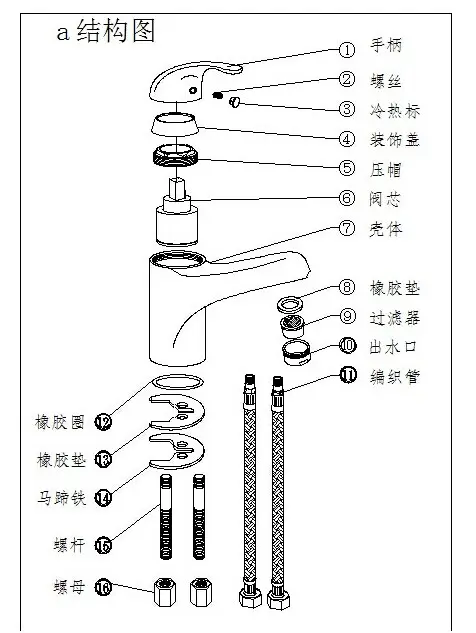 a 结构图

① 手柄
② 螺丝
③ 冷热标
④ 装饰盖
⑤ 压帽
⑥ 阀芯
⑦ 壳体
⑧ 橡胶垫
⑨ 过滤器
⑩ 出水口
⑪ 编织管
橡胶圈 ⑫
橡胶垫 ⑬
马蹄铁 ⑭
螺杆 ⑮
螺母 ⑯