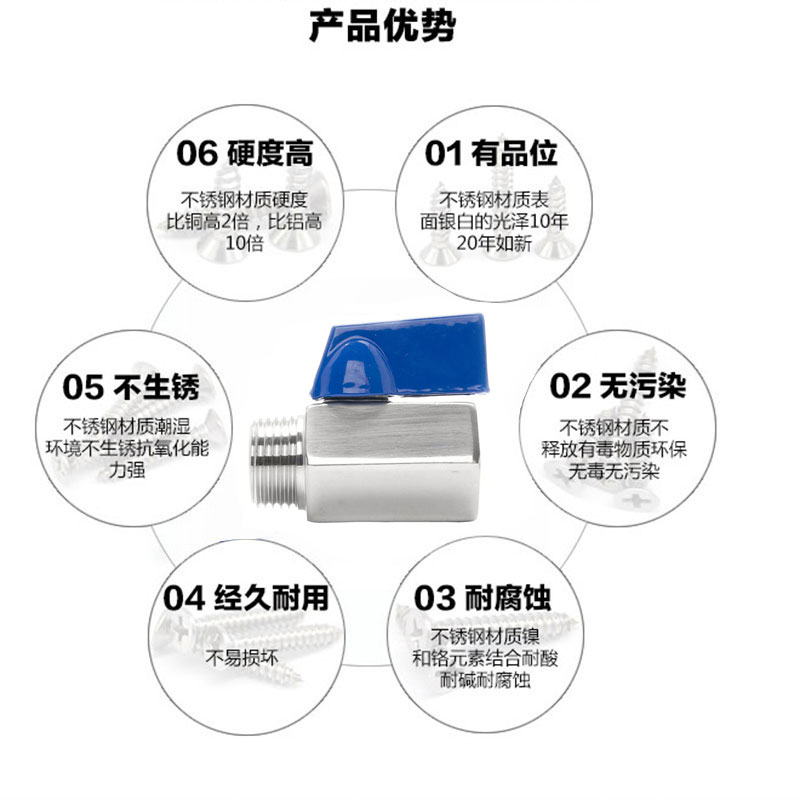 产品优势

06 硬度高

不锈钢材质硬度比铜高2倍，比铝高10倍

01 有品位

不锈钢材质表面银白的光泽10年20年如新

05 不生锈

不锈钢材质潮湿环境不生锈抗氧化能力强

02 无污染

不锈钢材质不释放有毒物质环保无毒无污染

04 经久耐用

不易损坏

03 耐腐蚀

不锈钢材质镍和铬元素结合耐酸耐碱耐腐蚀