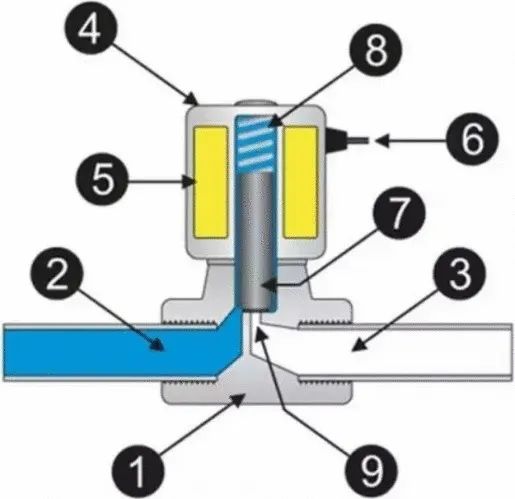 4
8
6
5
7
2
3
1
9