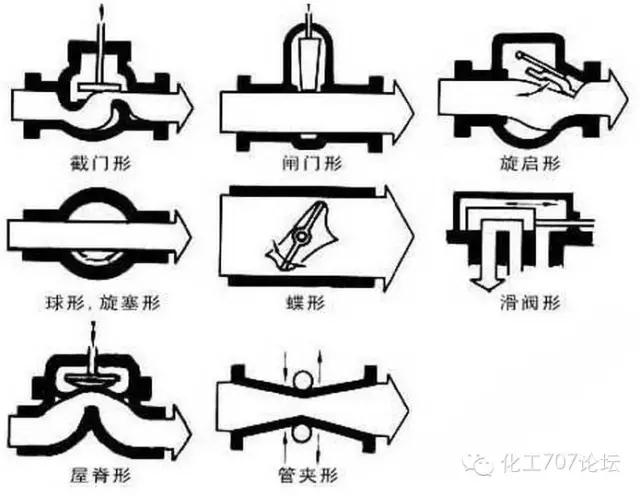 截门形

闸门形

旋启形

球形, 旋塞形

蝶形

滑阀形

屋脊形

管夹形

化工707论坛