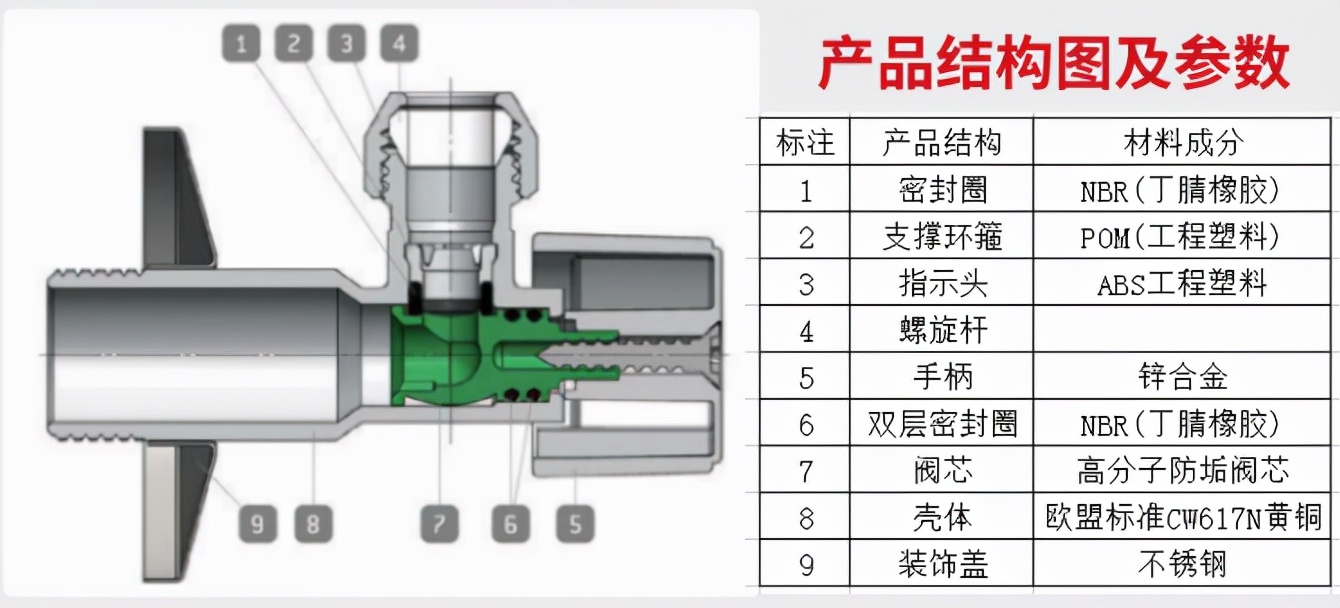 1 2 3 4

9 8 7 6 5

产品结构图及参数

| 标注 | 产品结构 | 材料成分 |
|---|---|---|
| 1 | 密封圈 | NBR(丁腈橡胶) |
| 2 | 支撑环箍 | POM(工程塑料) |
| 3 | 指示头 | ABS工程塑料 |
| 4 | 螺旋杆 | |
| 5 | 手柄 | 锌合金 |
| 6 | 双层密封圈 | NBR(丁腈橡胶) |
| 7 | 阀芯 | 高分子防垢阀芯 |
| 8 | 壳体 | 欧盟标准CW617N黄铜 |
| 9 | 装饰盖 | 不锈钢 |