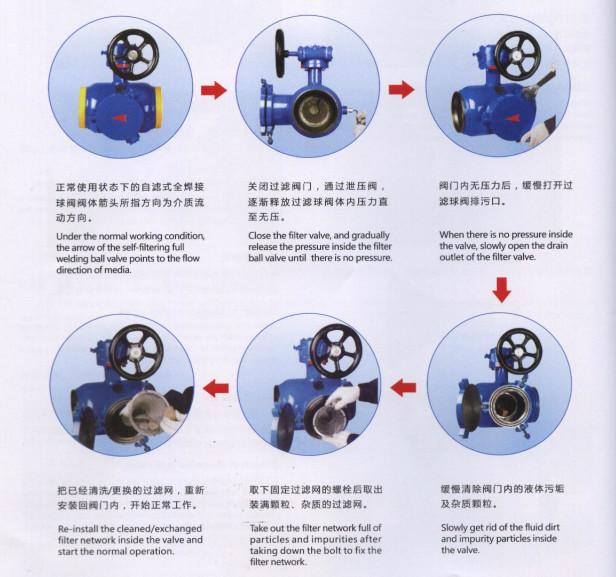 正常使用状态下的自滤式全焊接球阀阀体箭头所指方向为介质流动方向。

Under the normal working condition, the arrow of the self-filtering full welding ball valve points to the flow direction of media.

关闭过滤阀门，通过泄压阀，逐渐释放过滤球阀体内压力直至无压。

Close the filter valve, and gradually release the pressure inside the filter ball valve until there is no pressure.

阀门内无压力后，缓慢打开过滤球阀排污口。

When there is no pressure inside the valve, slowly open the drain outlet of the filter valve.

缓慢清除阀门内的液体污垢及杂质颗粒。

Slowly get rid of the fluid dirt and impurity particles inside the valve.

取下固定过滤网的螺栓后取出装满颗粒、杂质的过滤网。

Take out the filter network full of particles and impurities after taking down the bolt to fix the filter network.

把已经清洗/更换的过滤网，重新安装回阀门内，开始正常工作。

Re-install the cleaned/exchanged filter network inside the valve and start the normal operation.